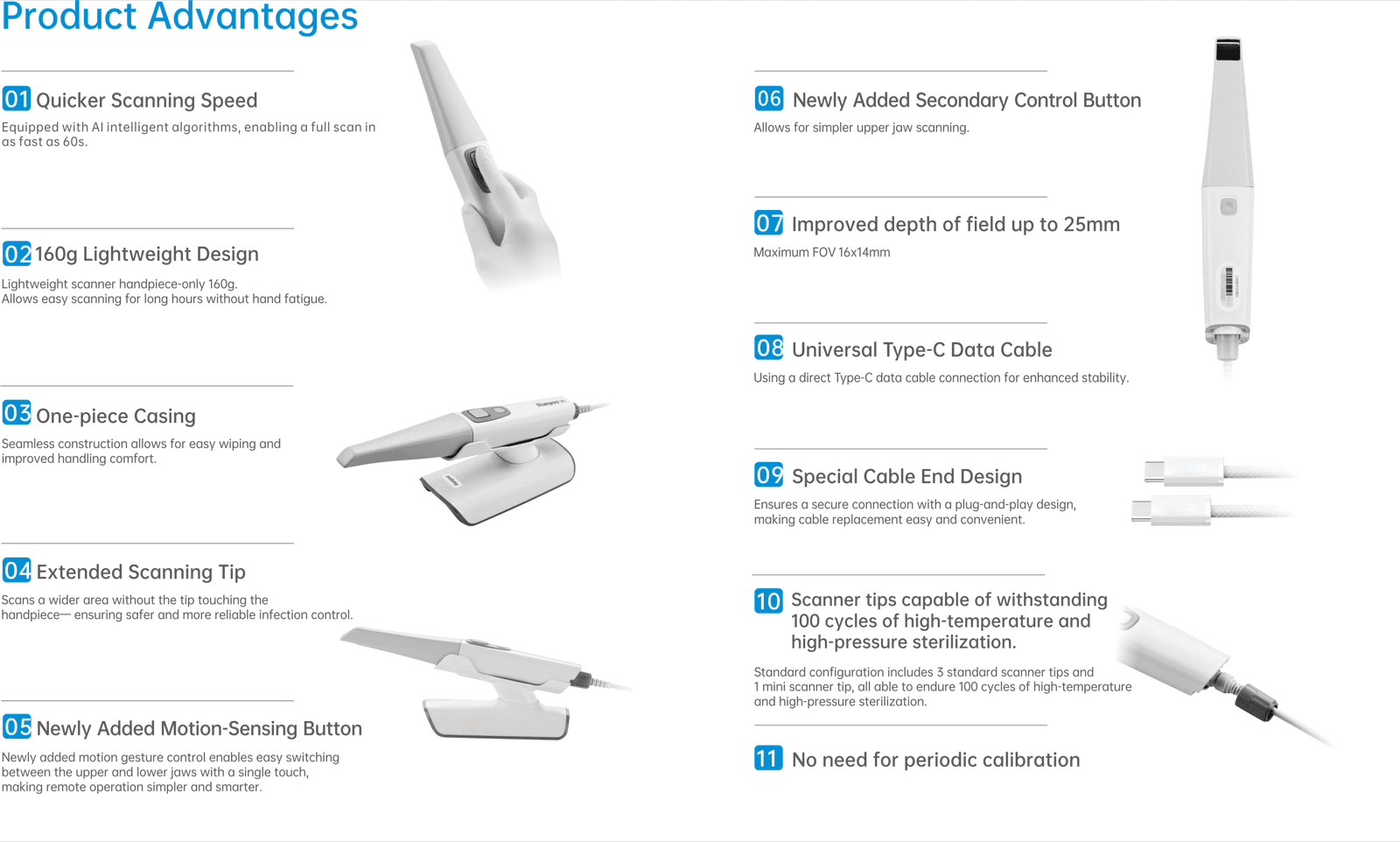 Product Advantages

01 Quicker Scanning Speed

Equipped with AI intelligent algorithms, enabling a full scan in as fast as 60s.

02 160g Lightweight Design

Lightweight scanner handpiece-only 160g.
Allows easy scanning for long hours without hand fatigue.

03 One-piece Casing

Seamless construction allows for easy wiping and improved handling comfort.

04 Extended Scanning Tip

Scans a wider area without the tip touching the handpiece— ensuring safer and more reliable infection control.

05 Newly Added Motion-Sensing Button

Newly added motion gesture control enables easy switching between the upper and lower jaws with a single touch, making remote operation simpler and smarter.

06 Newly Added Secondary Control Button

Allows for simpler upper jaw scanning.

07 Improved depth of field up to 25mm

Maximum FOV 16x14mm

08 Universal Type-C Data Cable

Using a direct Type-C data cable connection for enhanced stability.

09 Special Cable End Design

Ensures a secure connection with a plug-and-play design, making cable replacement easy and convenient.

10 Scanner tips capable of withstanding 100 cycles of high-temperature and high-pressure sterilization.

Standard configuration includes 3 standard scanner tips and 1 mini scanner tip, all able to endure 100 cycles of high-temperature and high-pressure sterilization.

11 No need for periodic calibration